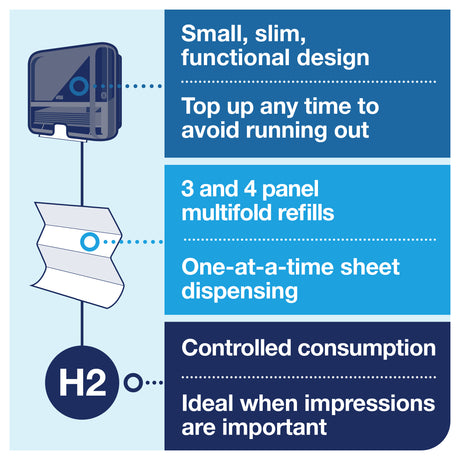 Small, slim, functional design

Top up any time to avoid running out

3 and 4 panel multifold refills

One-at-a-time sheet dispensing

H2

Controlled consumption

Ideal when impressions are important