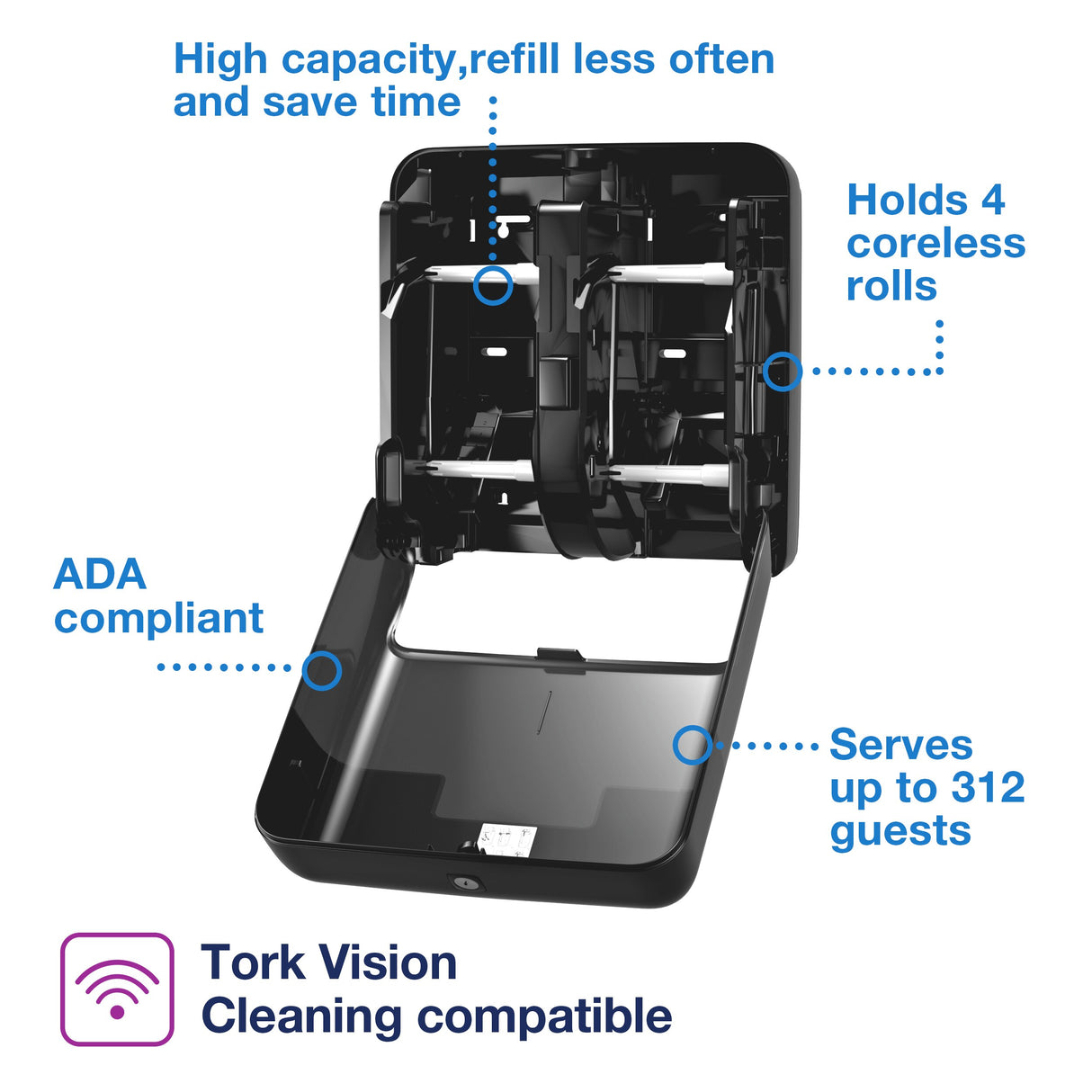 High capacity,refill less often and save time

Holds 4 coreless rolls

ADA compliant

Serves up to 312 guests

Tork Vision Cleaning compatible